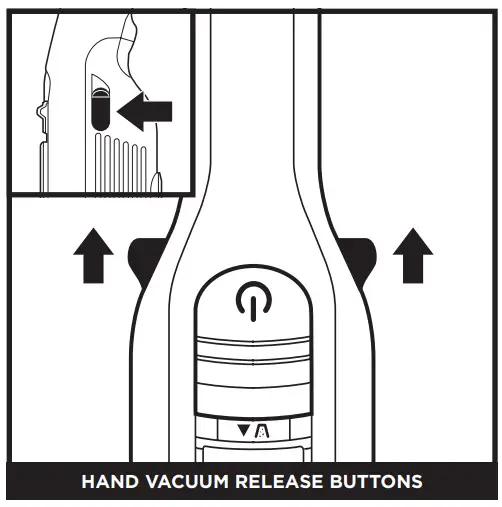 HAND VACUUM RELEASE BUTTONS