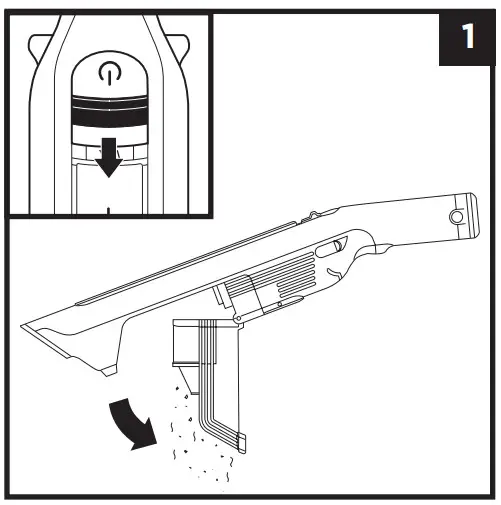 1