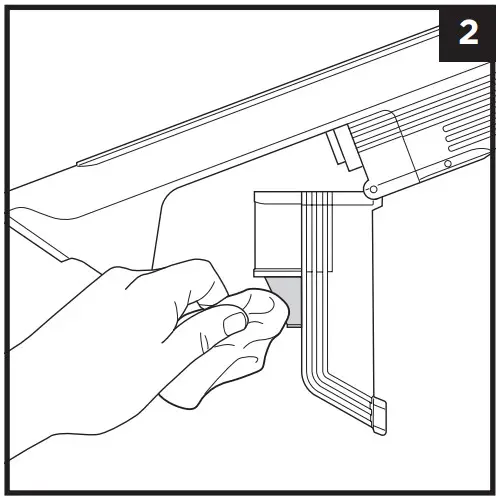 2