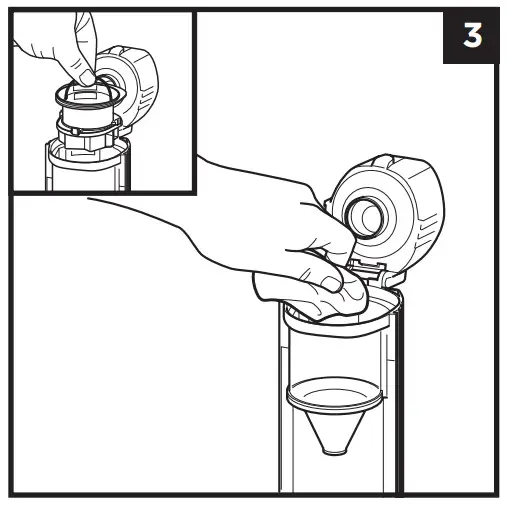 3