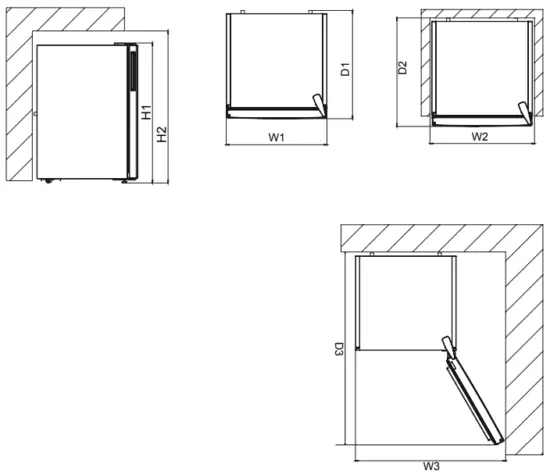 H1
H2
D1
W1
D2
W2
D3
W3