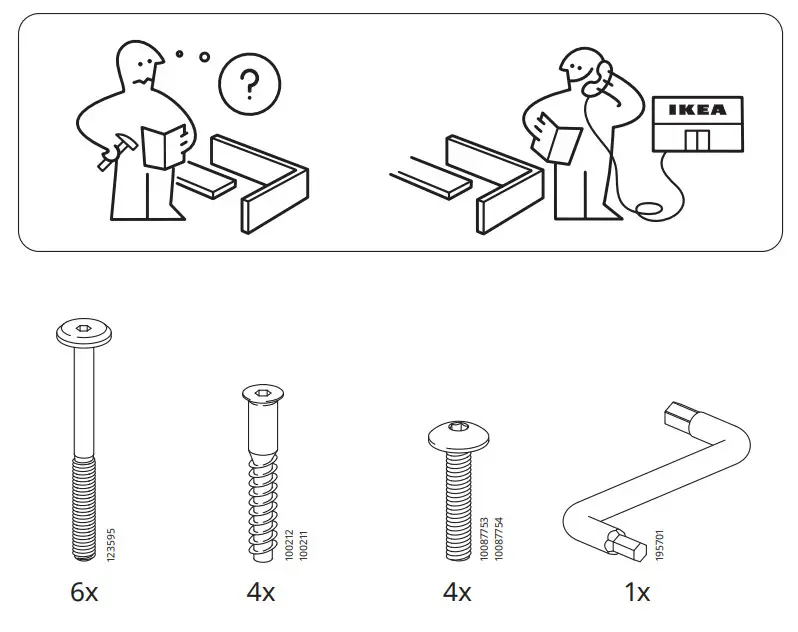 ?

IKEA

123595

6x

100212
100211

4x

10087753
10087754

4x

195701

1x