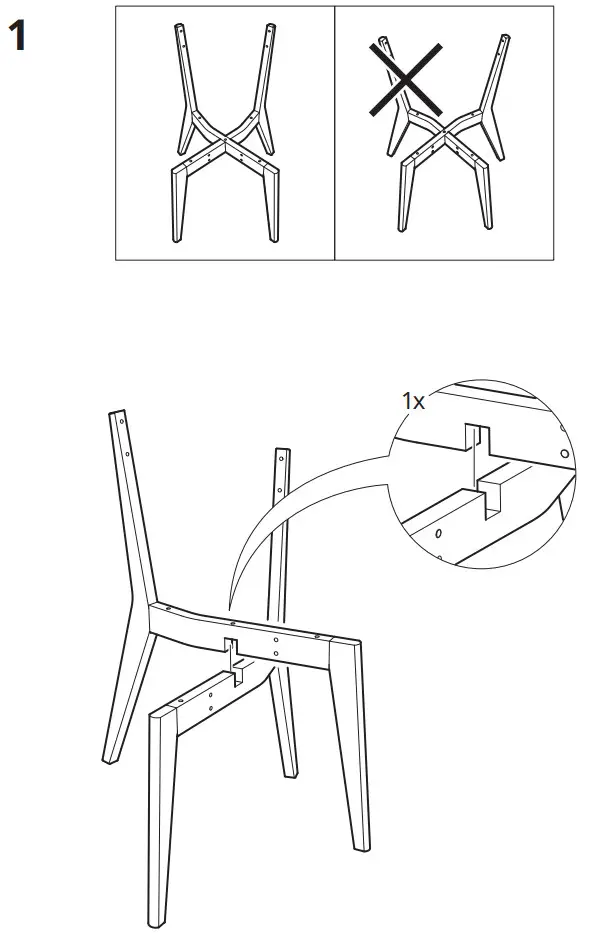 1

1x