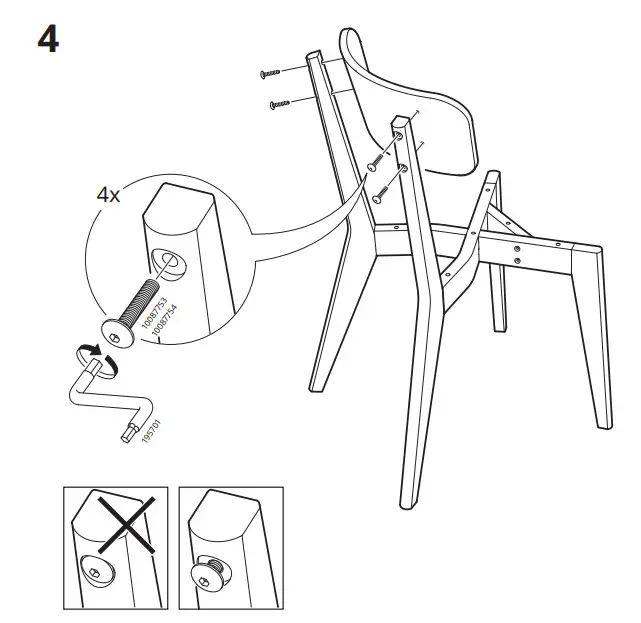 4

4x

10087753
10087754

195701