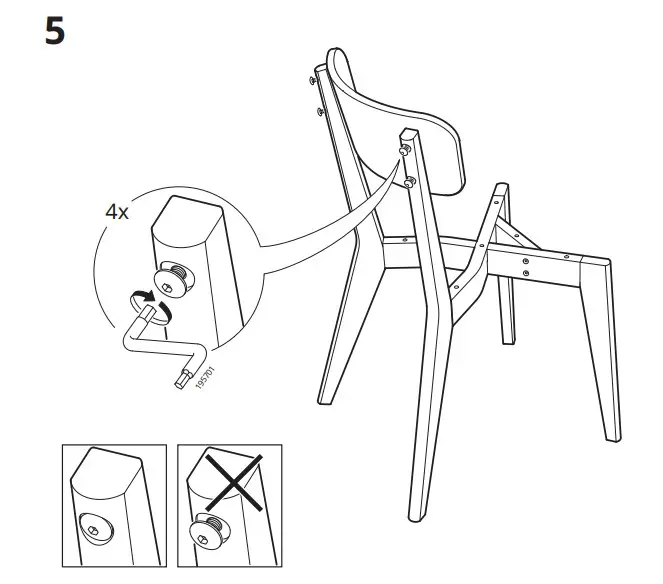 5

4x

195701