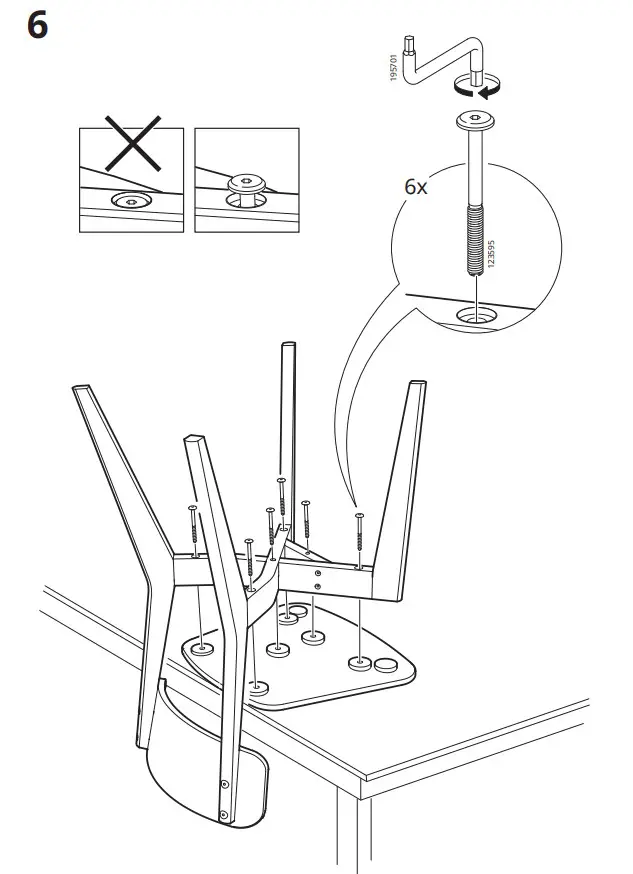 6

195701

6x

123595