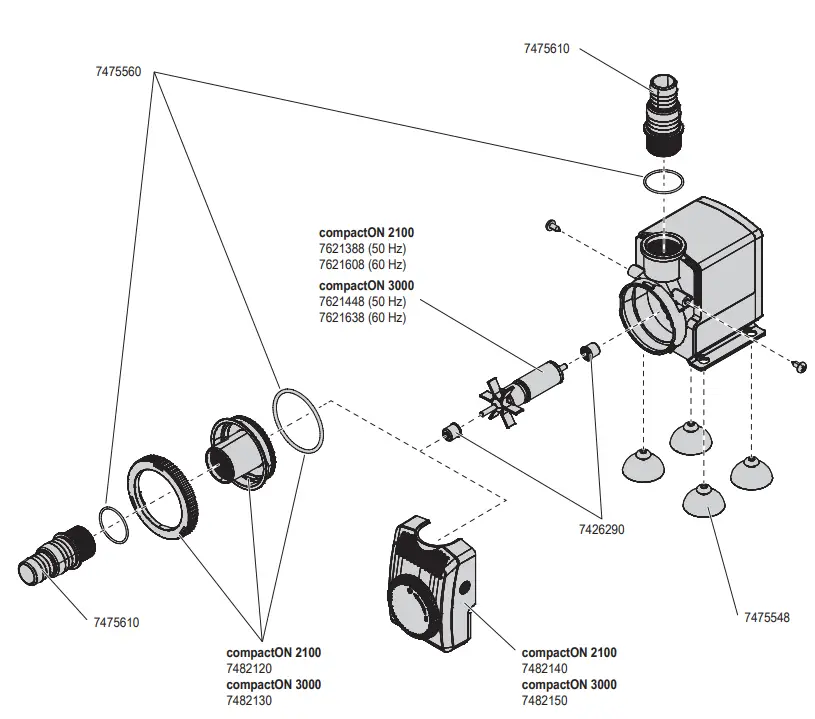 7475560

7475610

compactON 2100
7621388 (50 Hz)
7621608 (60 Hz)
compactON 3000
7621448 (50 Hz)
7621638 (60 Hz)

7426290

7475548

7475610

compactON 2100
7482120
compactON 3000
7482130

compactON 2100
7482140
compactON 3000
7482150