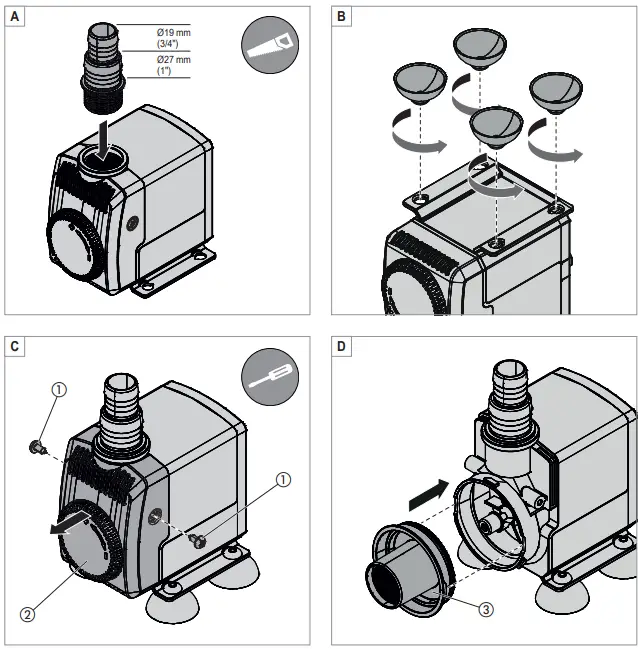 A

Ø19 mm
(3/4")

Ø27 mm
(1")

B

C

①

①

②

D

③