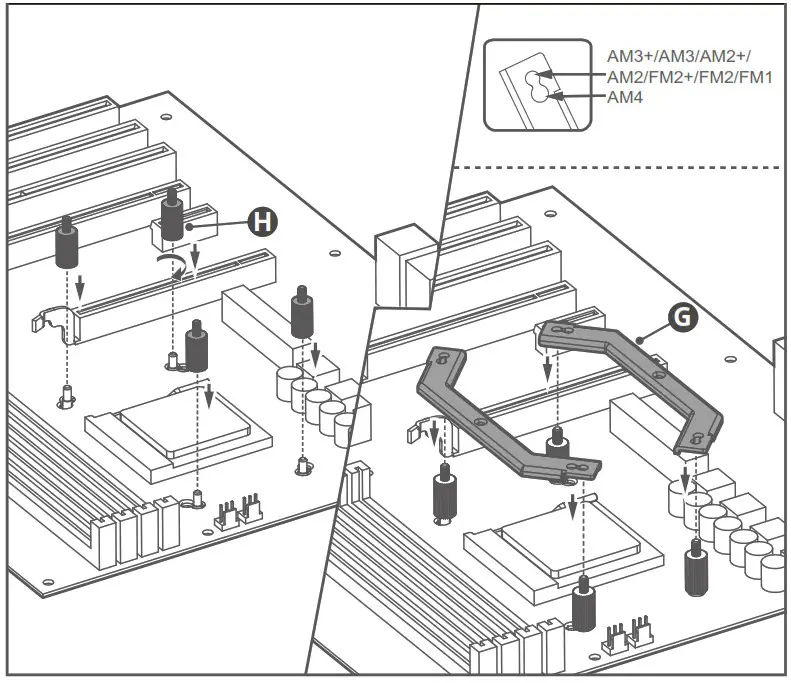 AM3+/AM3/AM2+/
AM2/FM2+/FM2/FM1
AM4

H

G