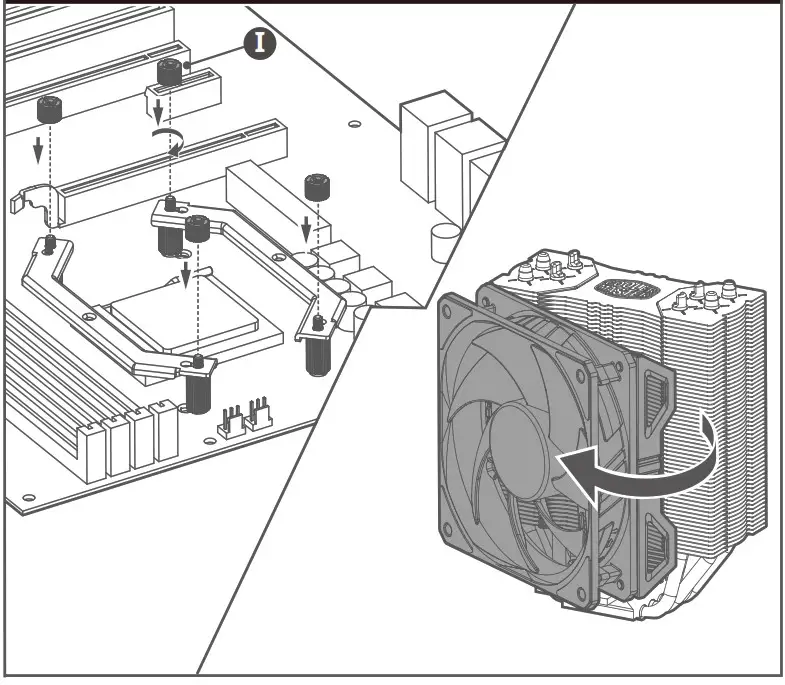 I