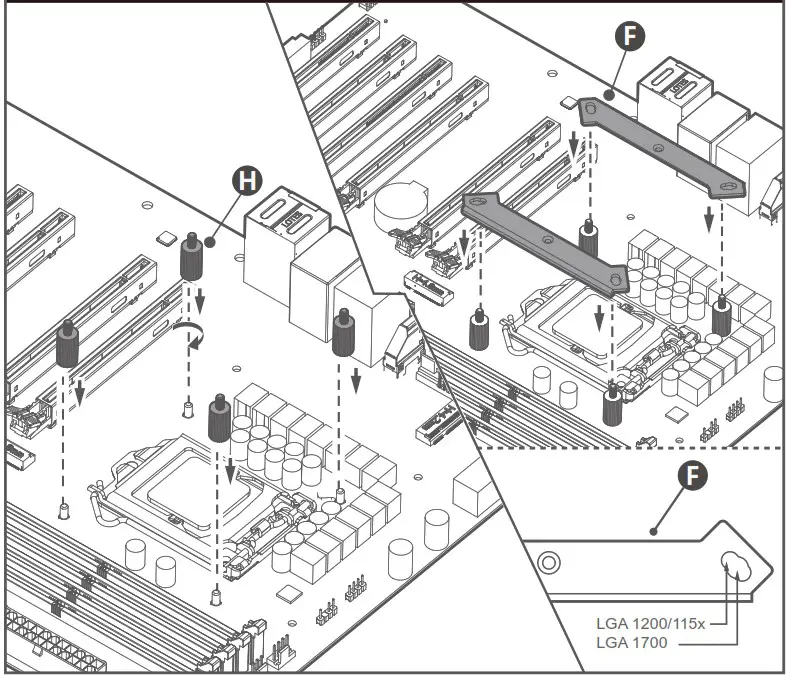 H

F

F

LGA 1200/115x
LGA 1700