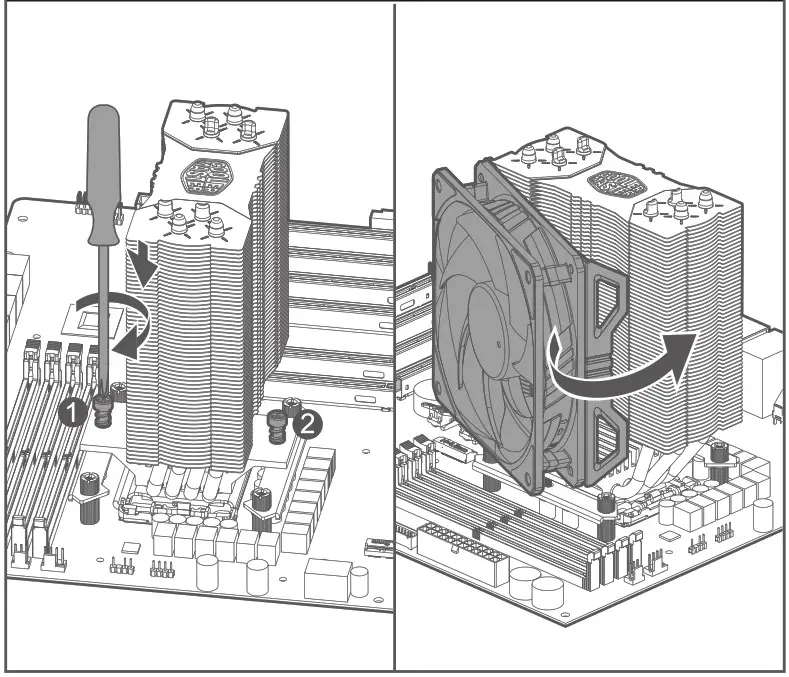 1
2