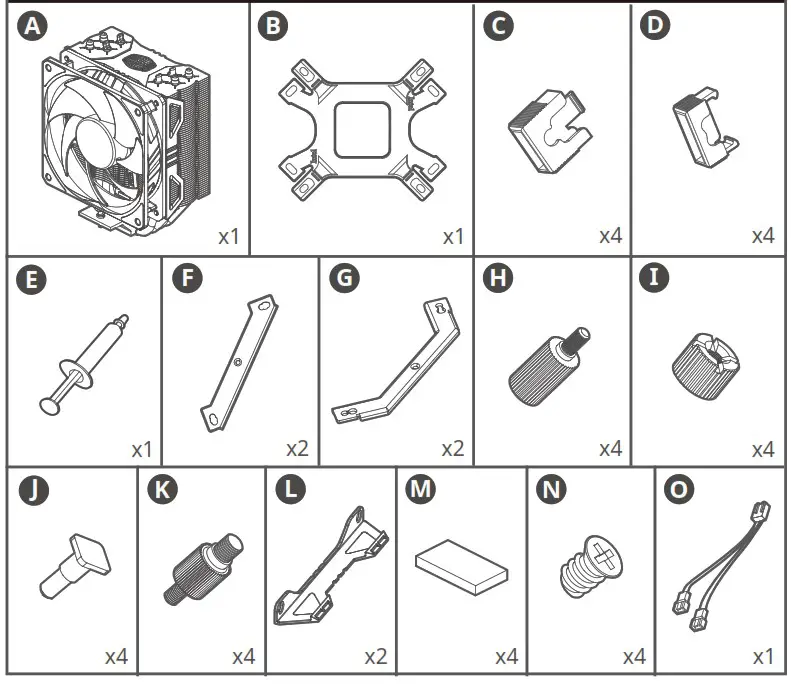 A x1
B x1
C x4
D x4
E x1
F x2
G x2
H x4
I x4
J x4
K x4
L x2
M x4
N x4
O x1