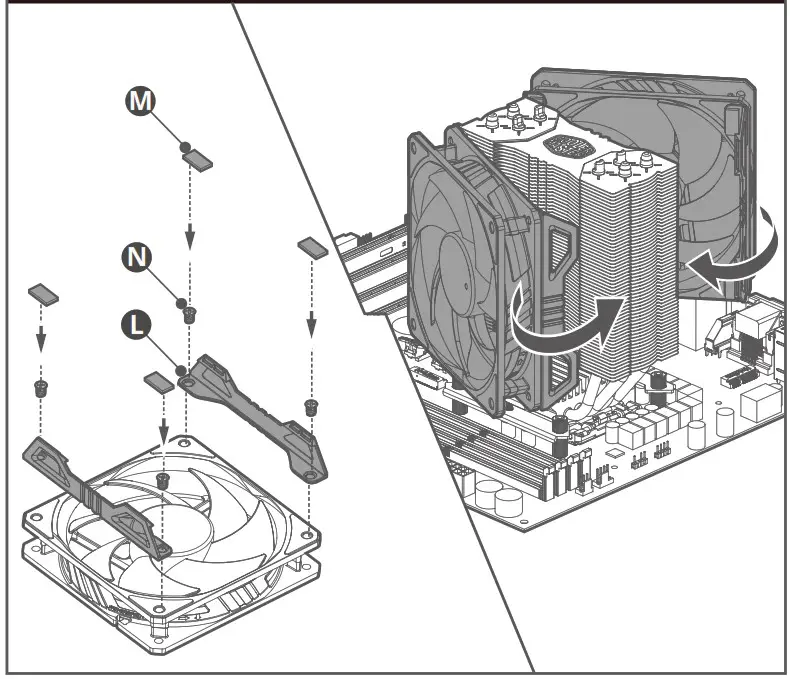 M

N

L