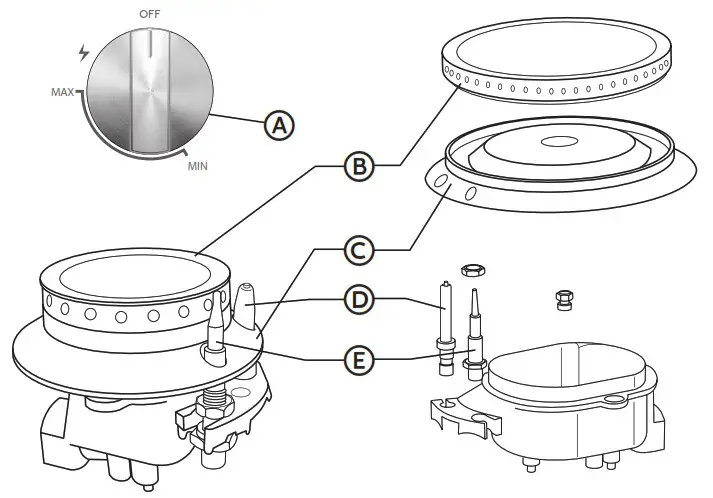 OFF
MAX
MIN
A
B
C
D
E