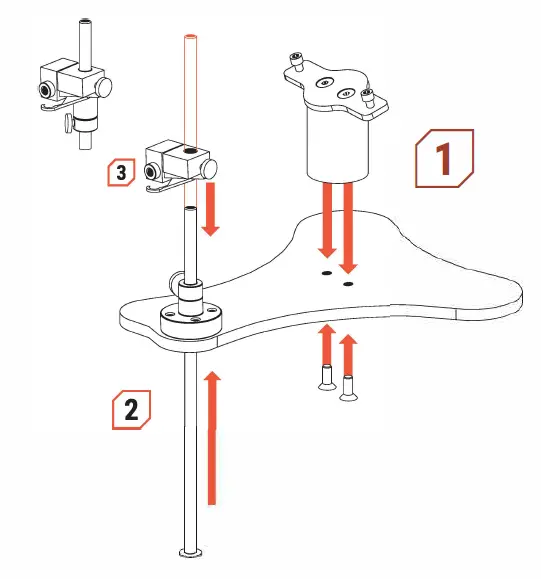 3

1

2