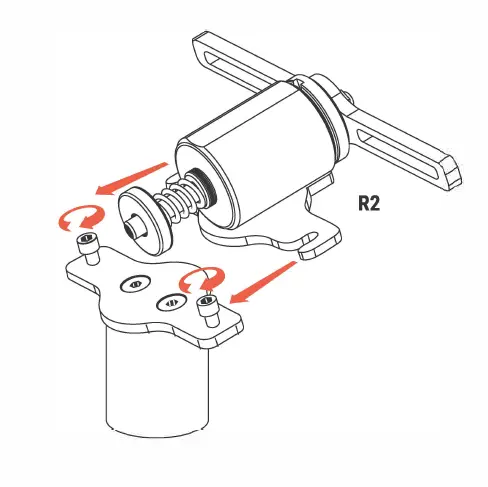 R2