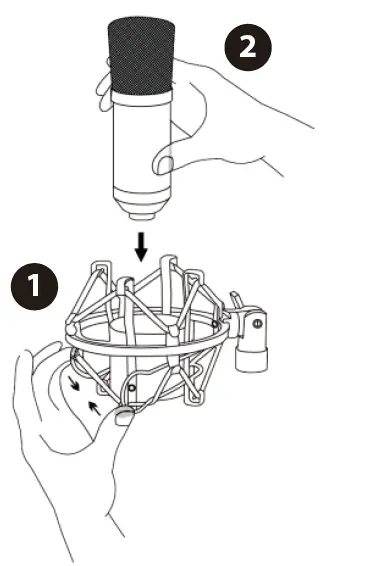 2

1