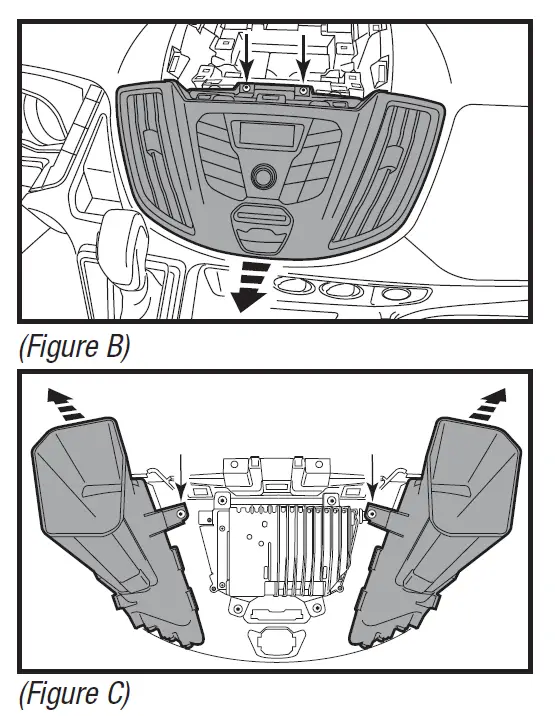 (Figure B)

(Figure C)