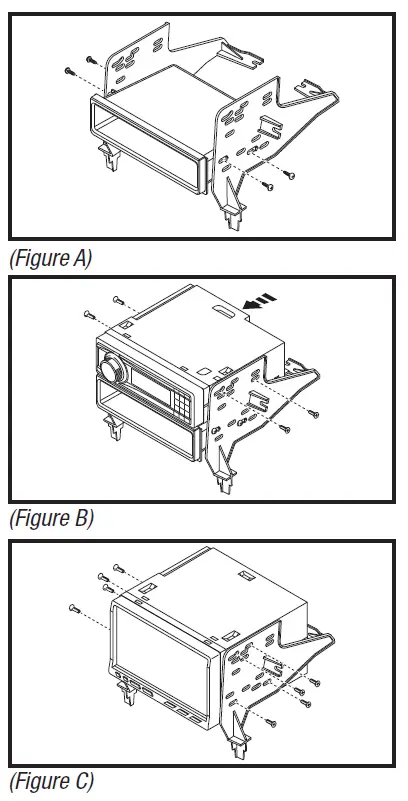 (Figure A)

(Figure B)

(Figure C)