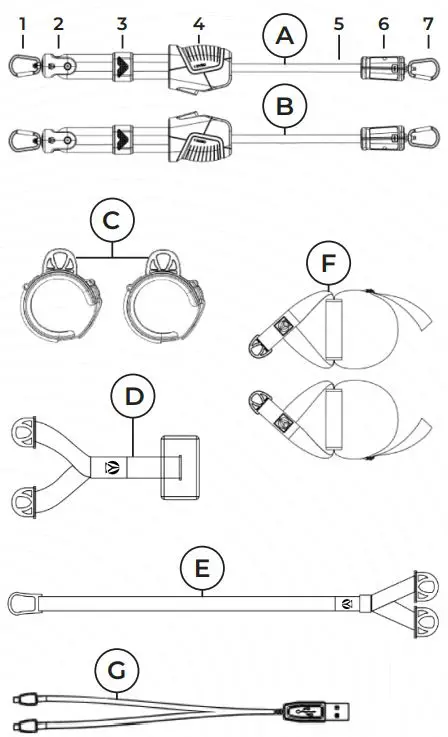 1 2 3 4 A 5 6 7

B

C

F

D

E

G