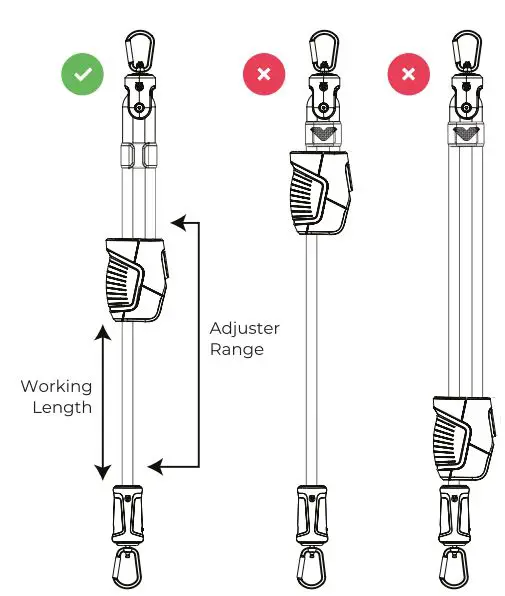 Adjuster Range

Working Length