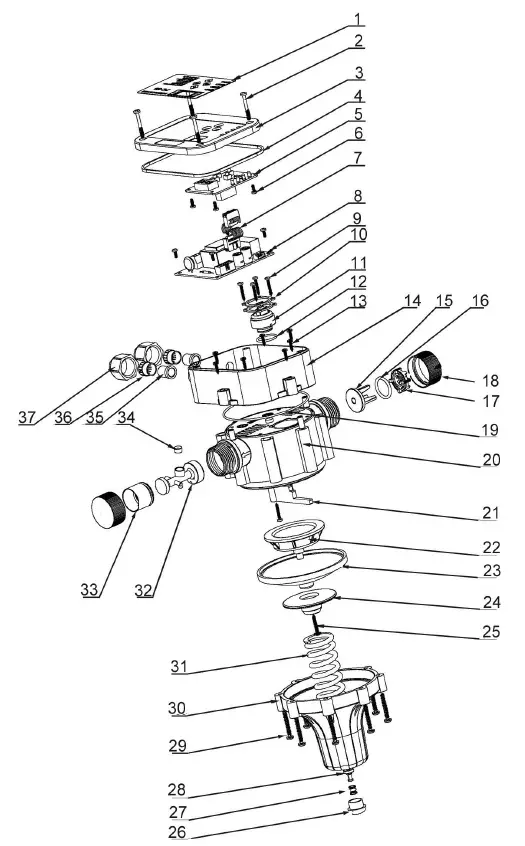 1
2
3
4
5
6
7
8
9
10
11
12
13
14
15
16
18
17
19
20
21
22
23
24
25
37
36
35
34
33
32
31
30
29
28
27
26