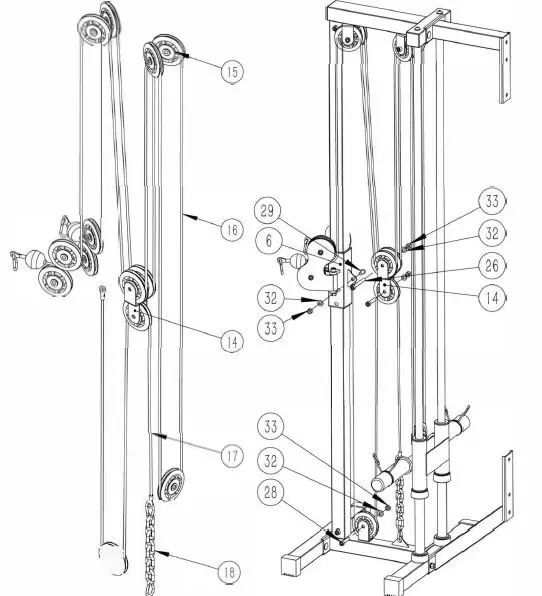 15
16
14
17
18
29
6
32
33
33
32
26
14
33
32
28