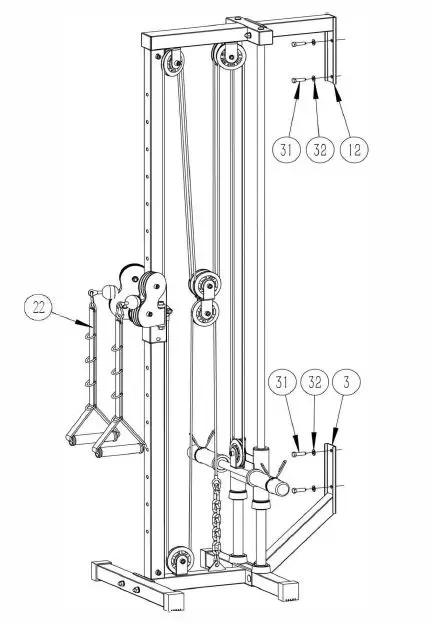 31 32 12

22

31 32 3