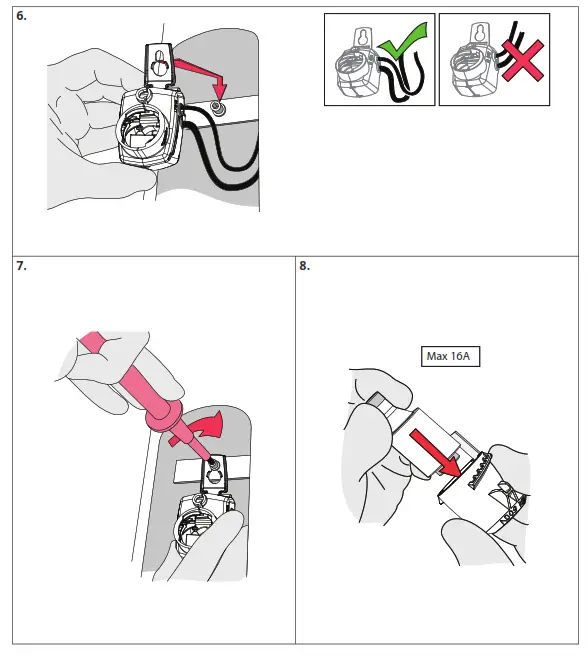 6.

7.

8.

Max 16A