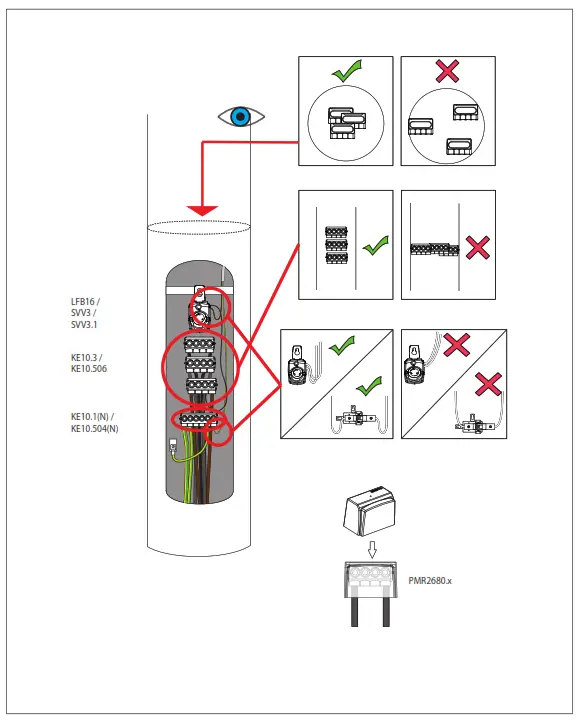 LFB16 /
SVV3 /
SVV3.1

KE10.3 /
KE10.506

KE10.1(N) /
KE10.504(N)

PMR2680.x