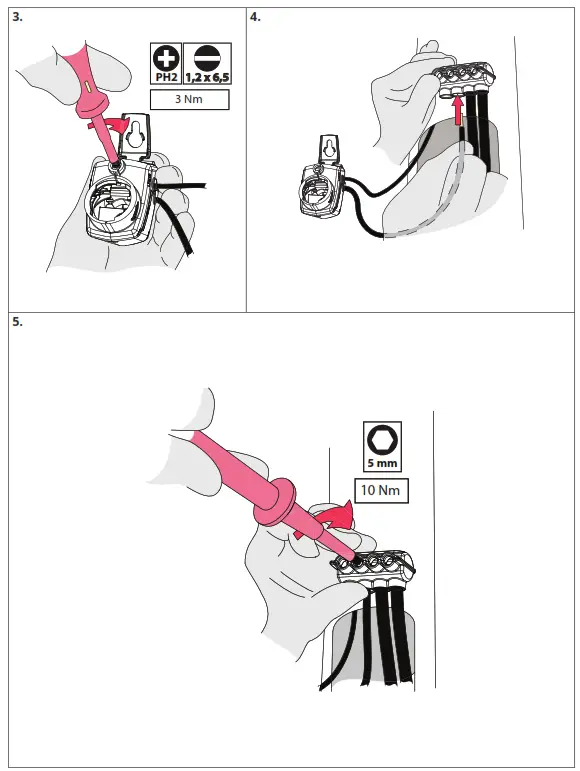 3.

PH2

1,2 x 6,5

3 Nm

4.

5.

5 mm

10 Nm