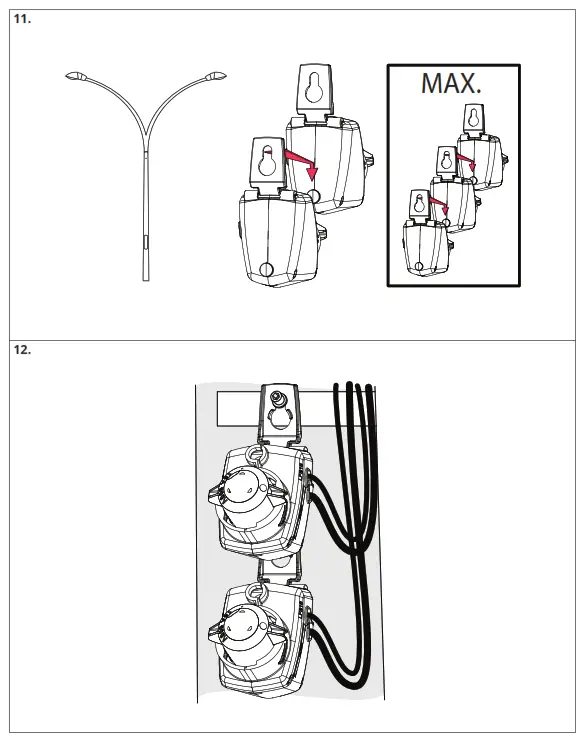 11.

MAX.

12.