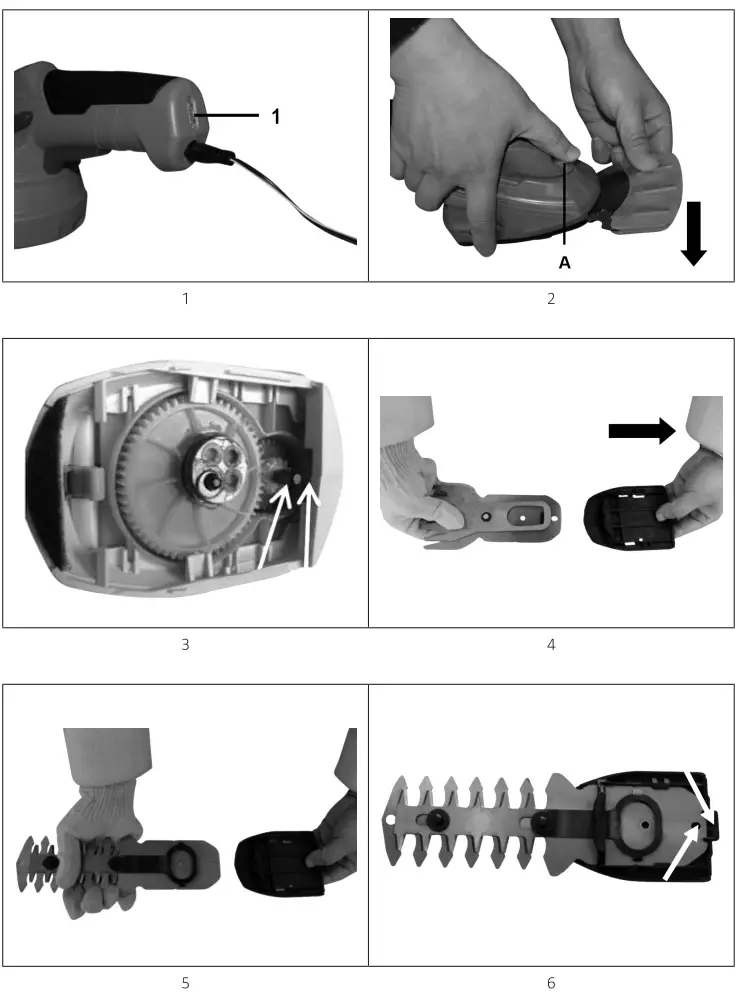 1

1

A

2

3

4

5

6