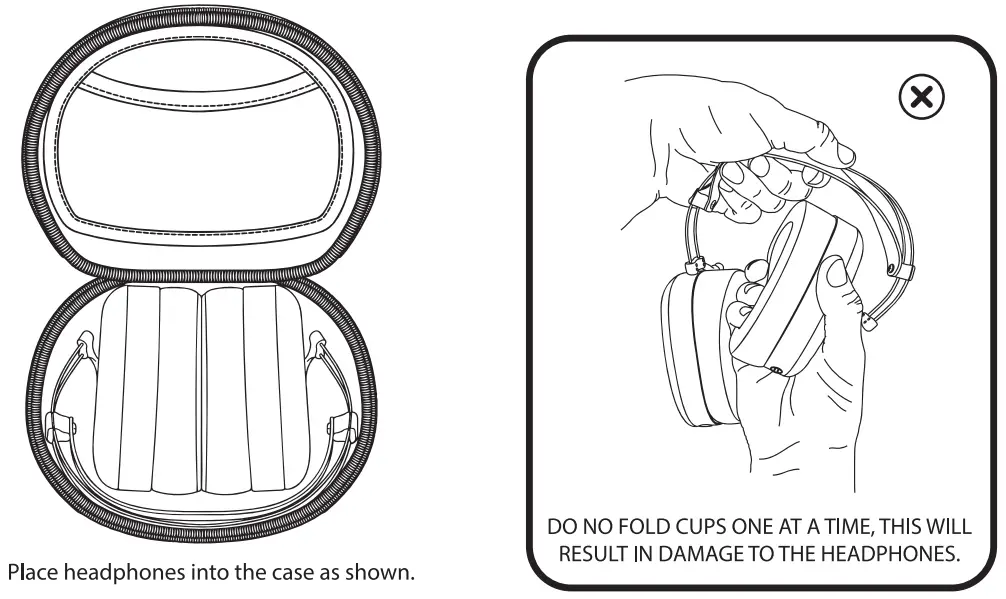 Place headphones into the case as shown.

DO NO FOLD CUPS ONE AT A TIME, THIS WILL RESULT IN DAMAGE TO THE HEADPHONES.