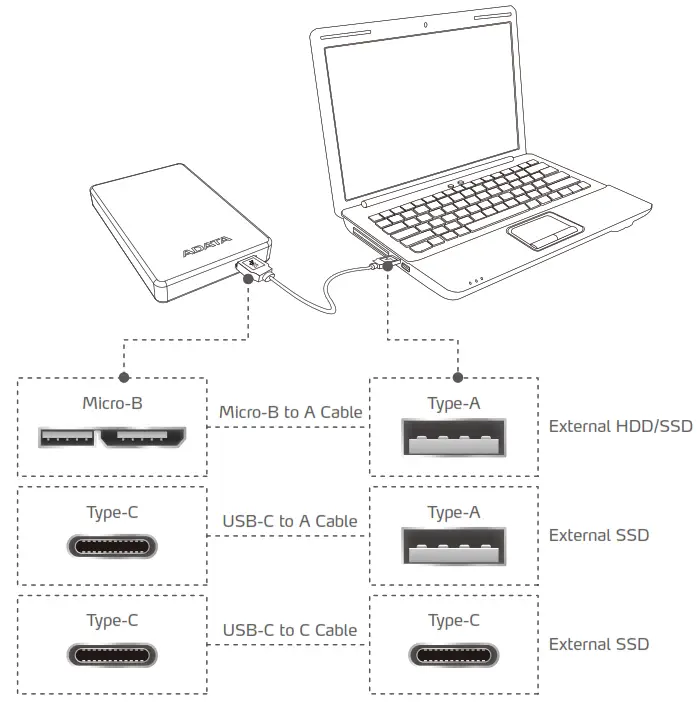 ADATA

Micro-B

Micro-B to A Cable

Type-A

External HDD/SSD

Type-C

USB-C to A Cable

Type-A

External SSD

Type-C

USB-C to C Cable

Type-C

External SSD