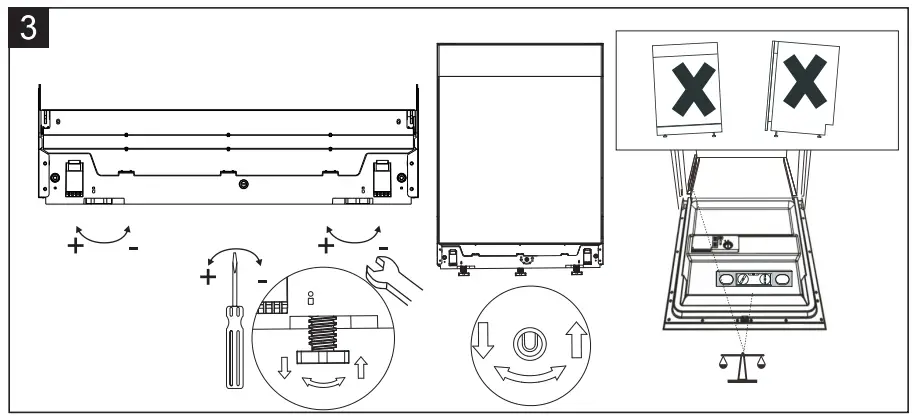 3

+ -

+ -

+ -