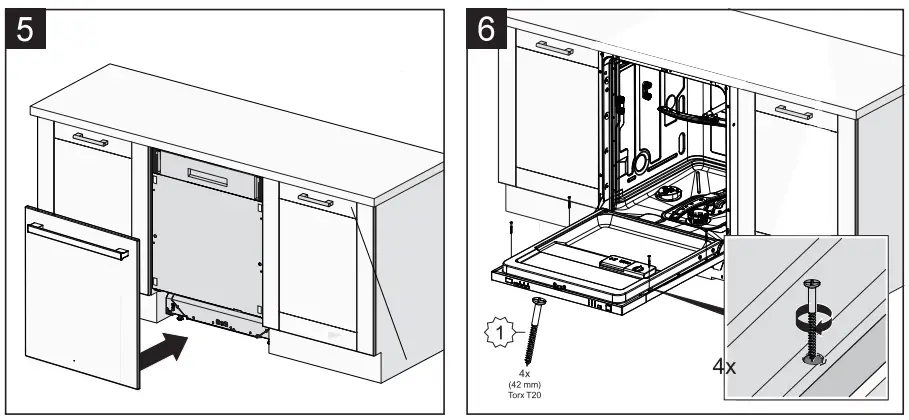 5

6

1

4x
(42 mm)
Torx T20

4x