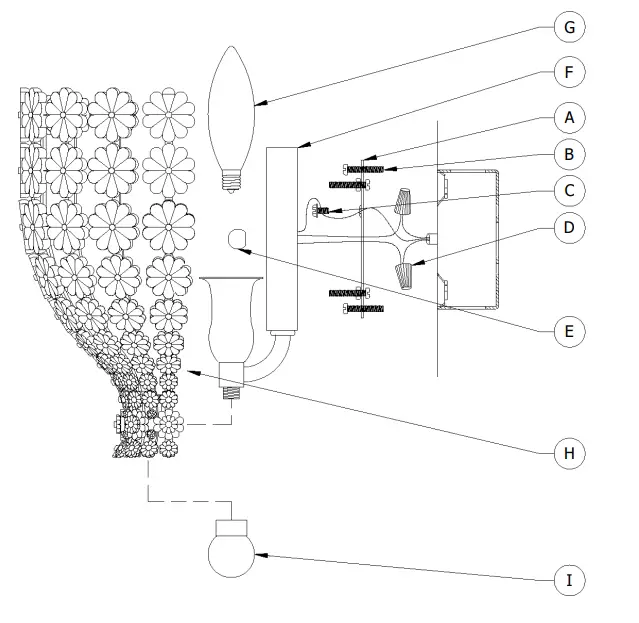 G
F
A
B
C
D
E
H
I