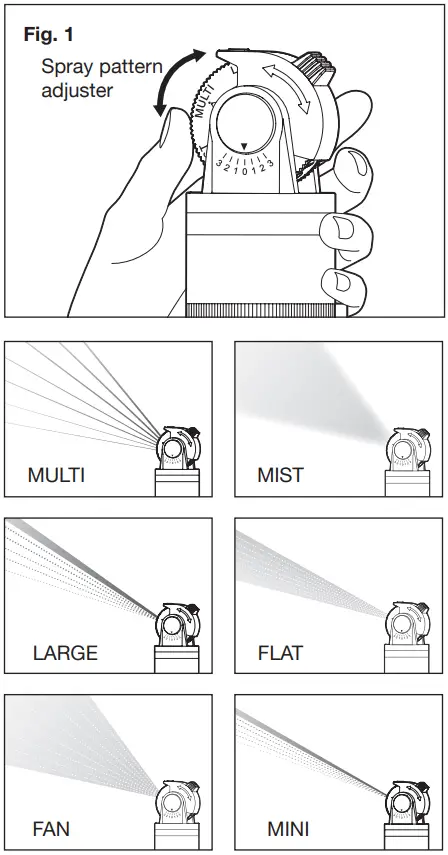 Fig. 1

Spray pattern adjuster

MULTI

3 2 1 0 1 2 3

MULTI

MIST

LARGE

FLAT

FAN

MINI