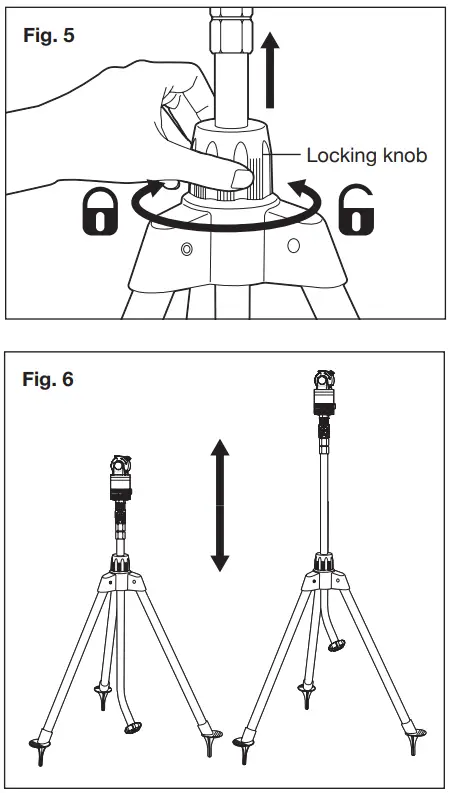 Fig. 5

Locking knob

Fig. 6