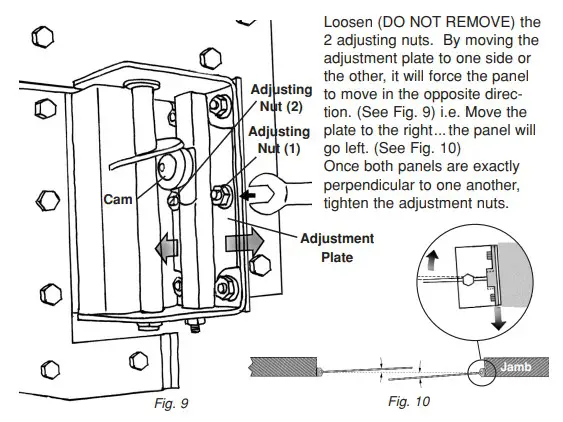 Loosen (DO NOT REMOVE) the 2 adjusting nuts. By moving the adjustment plate to one side or the other, it will force the panel to move in the opposite direction. (See Fig. 9) i.e. Move the plate to the right... the panel will go left. (See Fig. 10)
Once both panels are exactly perpendicular to one another, tighten the adjustment nuts.

Adjusting Nut (2)

Adjusting Nut (1)

Cam

Adjustment Plate

Jamb

Fig. 9

Fig. 10