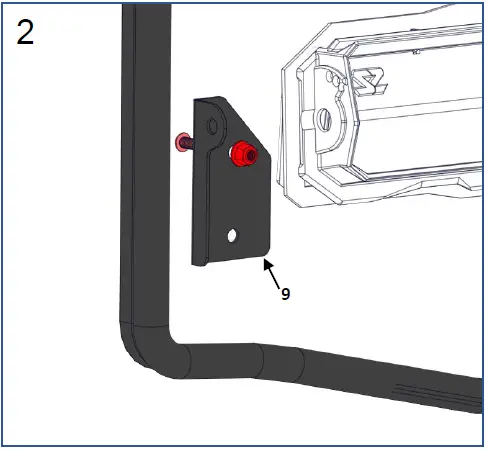 2

9