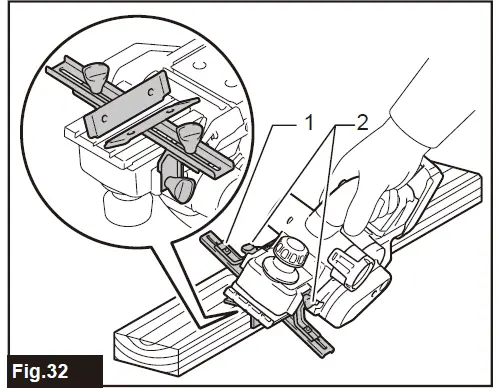 1
2
Fig.32