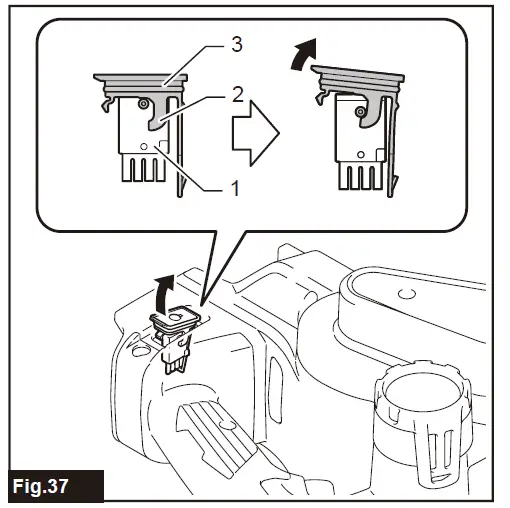 3
2
1
Fig.37