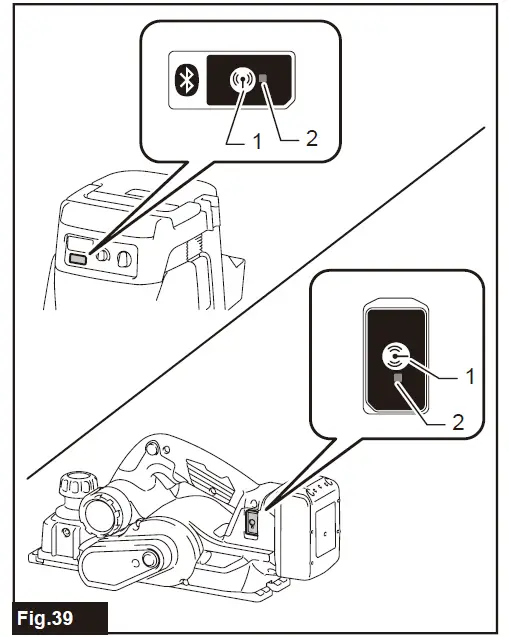 1
2
1
2
Fig.39