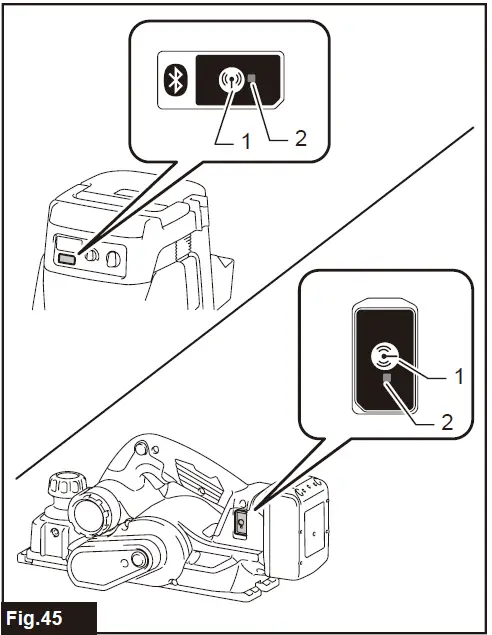 1
2
1
2
Fig.45