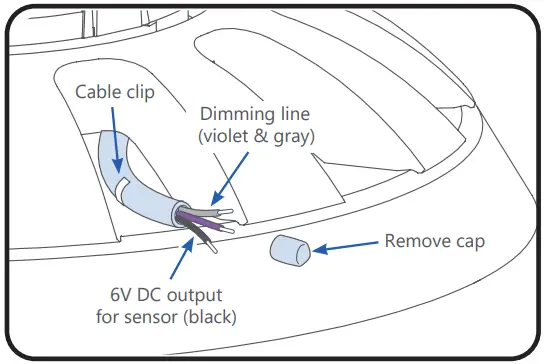 Cable clip

Dimming line
(violet & gray)

Remove cap

6V DC output
for sensor (black)