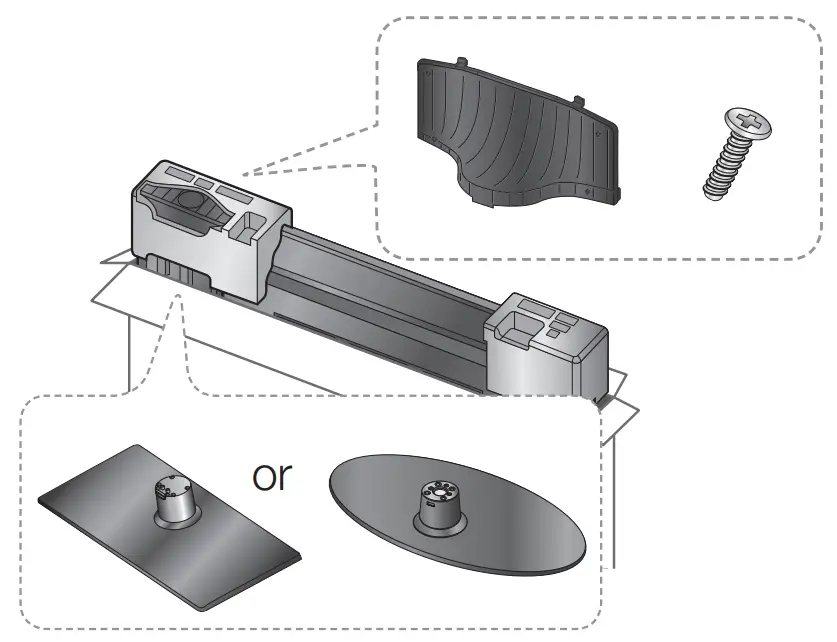 or