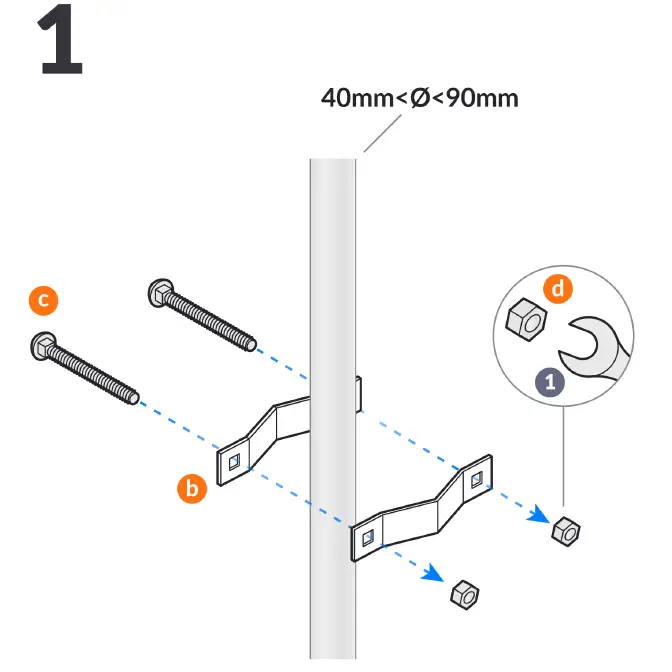 1

40mm<Ø<90mm

c

d

1

b